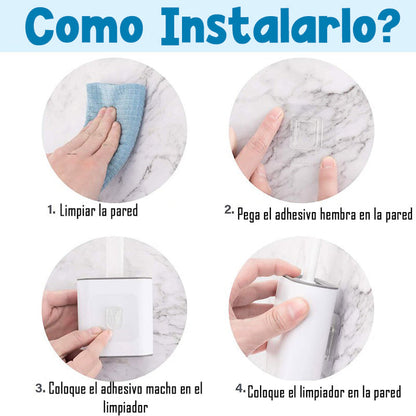 Como Instalarlo?

1. Limpiar la pared

2. Pega el adhesivo hembra en la pared

3. Coloque el adhesivo macho en el limpiador

4. Coloque el limpiador en la pared